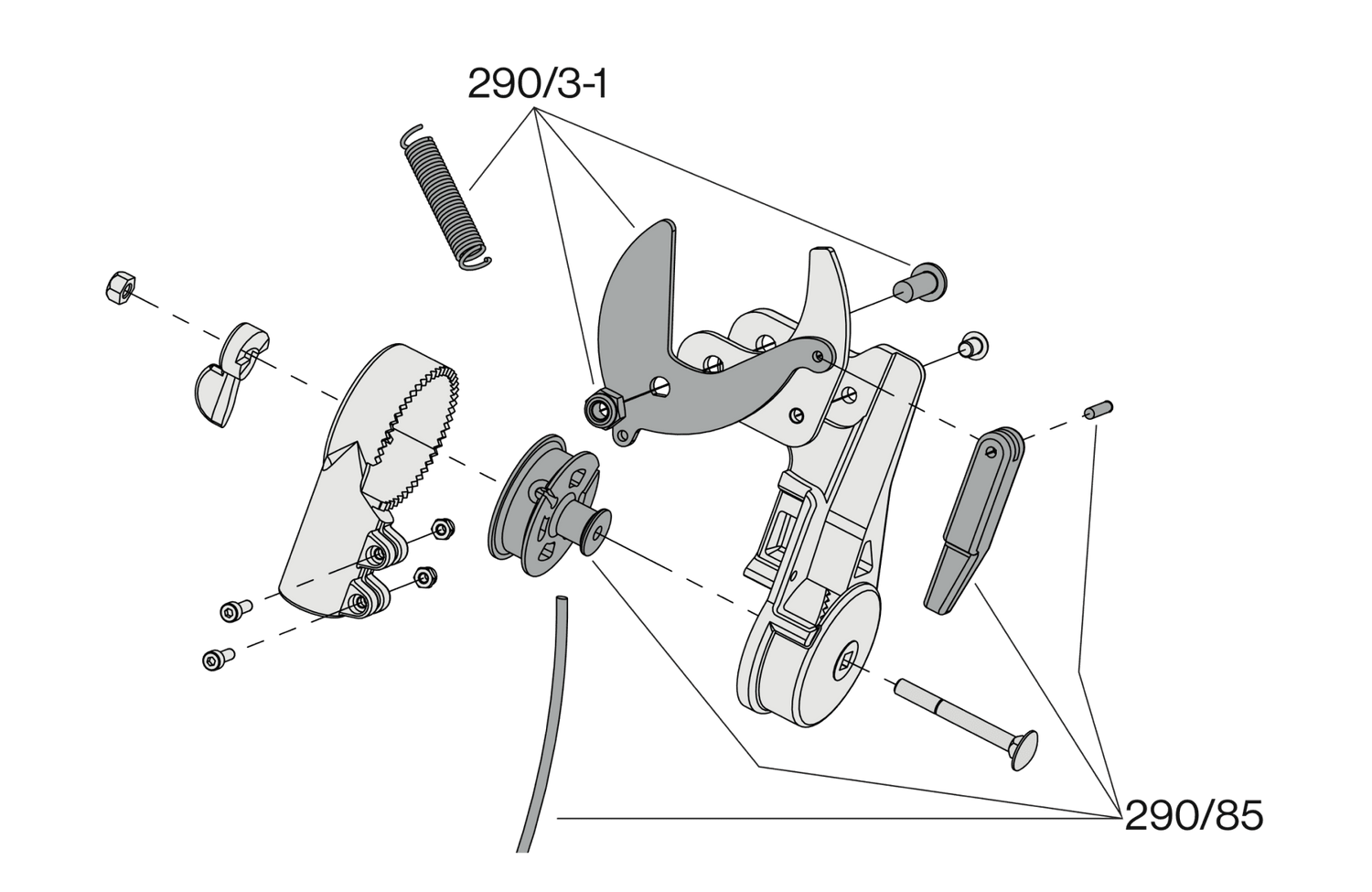 290/3-1

290/85